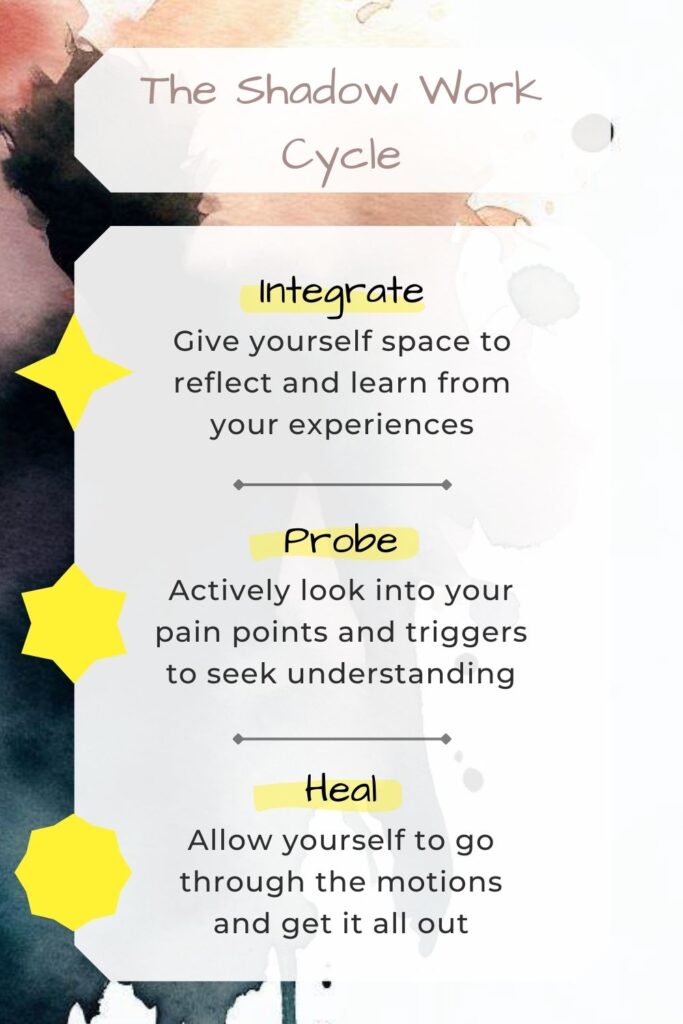 The Shadow Work Cycle

Integrate
Give yourself space to reflect and learn from your experiences

Probe
Actively look into your pain points and triggers to seek understanding

Heal
Allow yourself to go through the motions and get it all out