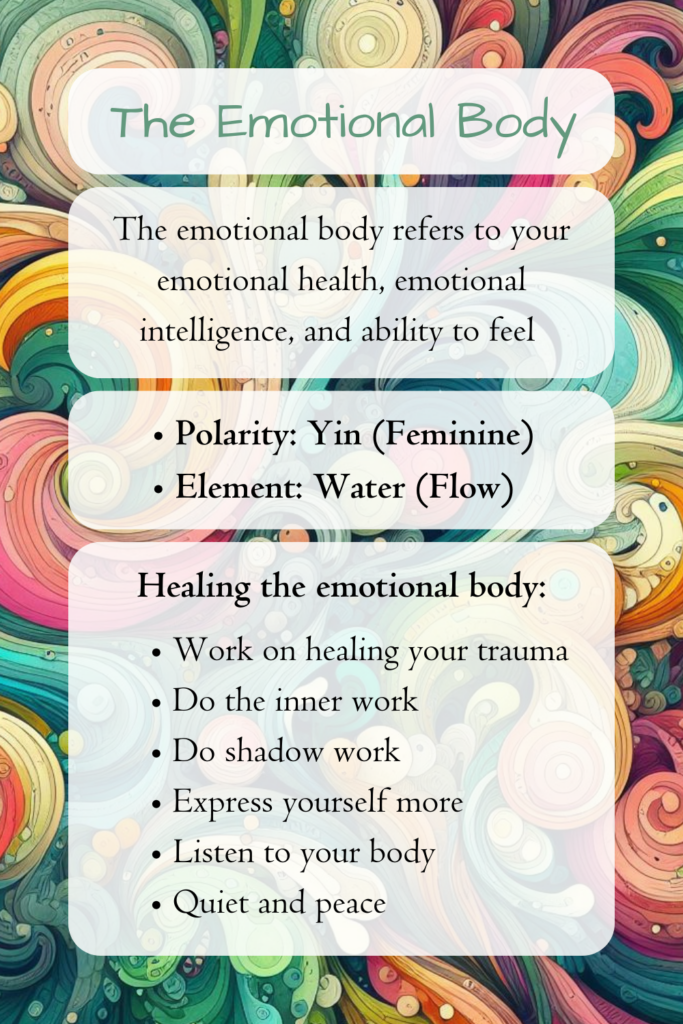 The Emotional Body

The emotional body refers to your emotional health, emotional intelligence, and ability to feel

• Polarity: Yin (Feminine)
• Element: Water (Flow)

Healing the emotional body:
• Work on healing your trauma
• Do the inner work
• Do shadow work
• Express yourself more
• Listen to your body
• Quiet and peace